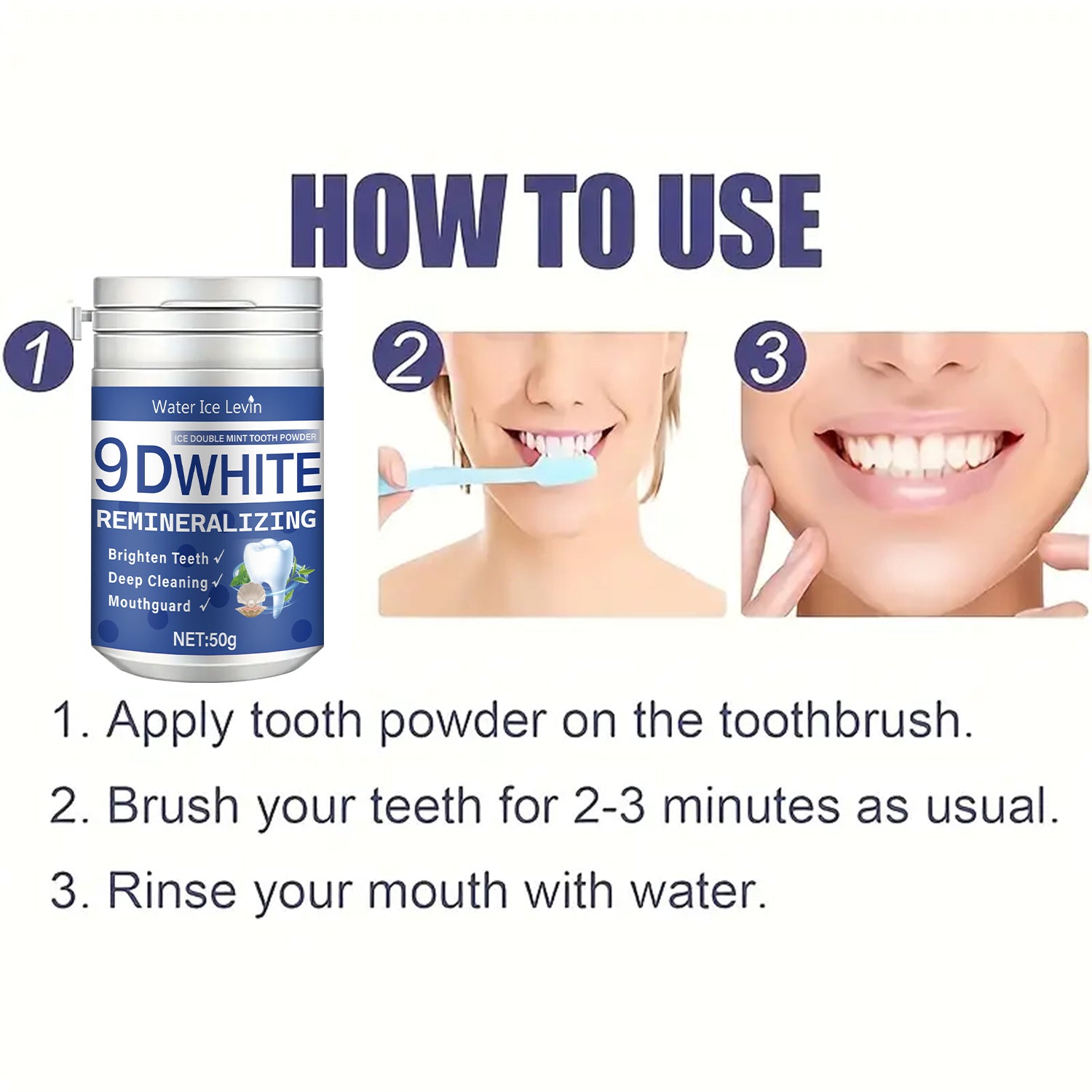 HOW TO USE

1

Water Ice Levin

ICE DOUBLE MINT TOOTH POWDER

9DWHITE

REMINERALIZING

Brighten Teeth ✓
Deep Cleaning ✓
Mouthguard ✓

NET:50g

2

3

1. Apply tooth powder on the toothbrush.

2. Brush your teeth for 2-3 minutes as usual.

3. Rinse your mouth with water.